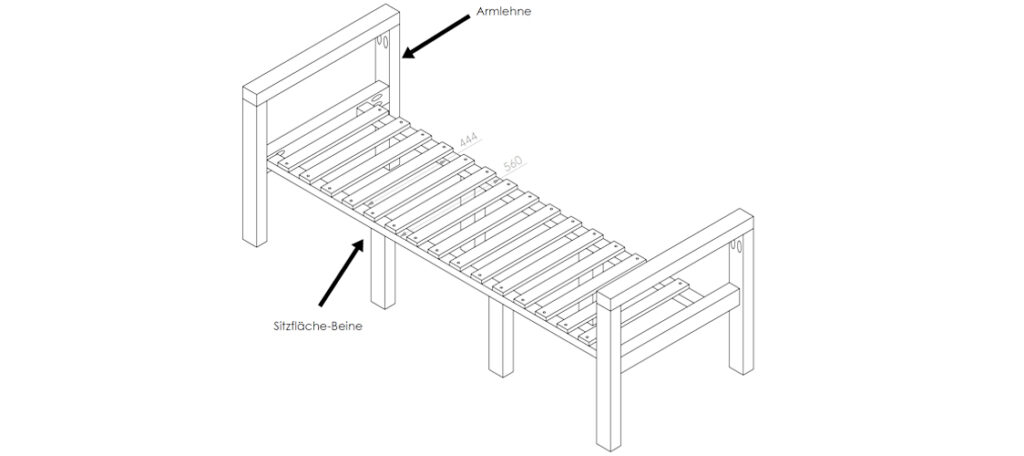 Armlehne

444

560

Sitzfläche-Beine